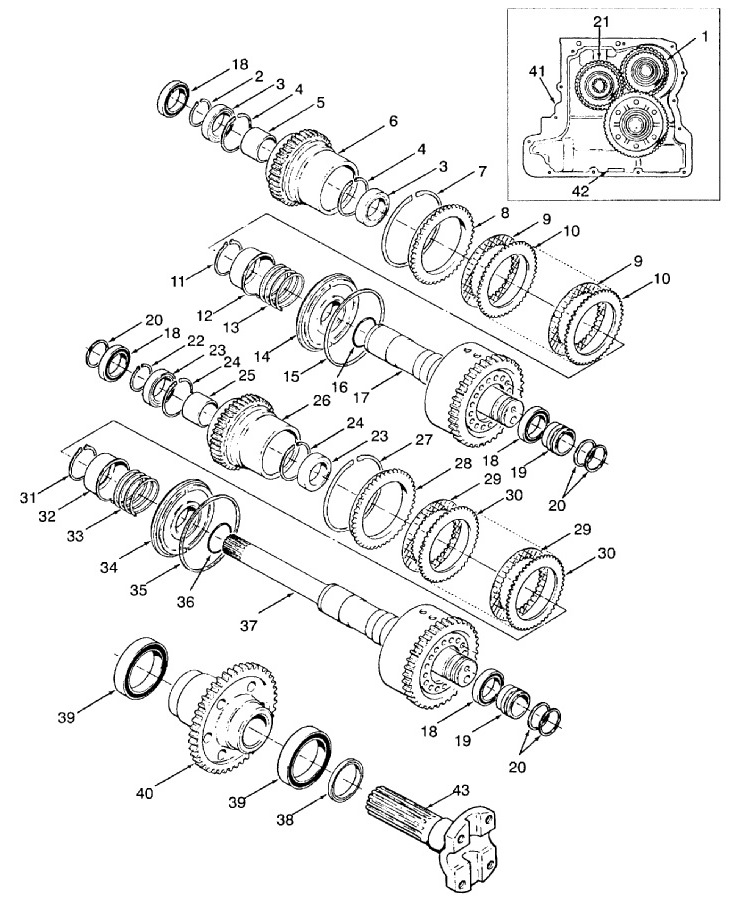 21
1
41
42
18
2
3
4
5
6
4
3
7
8
9
10
9
10
11
12
13
14
15
16
17
20
18
22
23
24
25
26
24
23
27
28
29
30
29
30
18
19
20
31
32
33
34
35
36
37
39
40
39
38
43
18
19
20